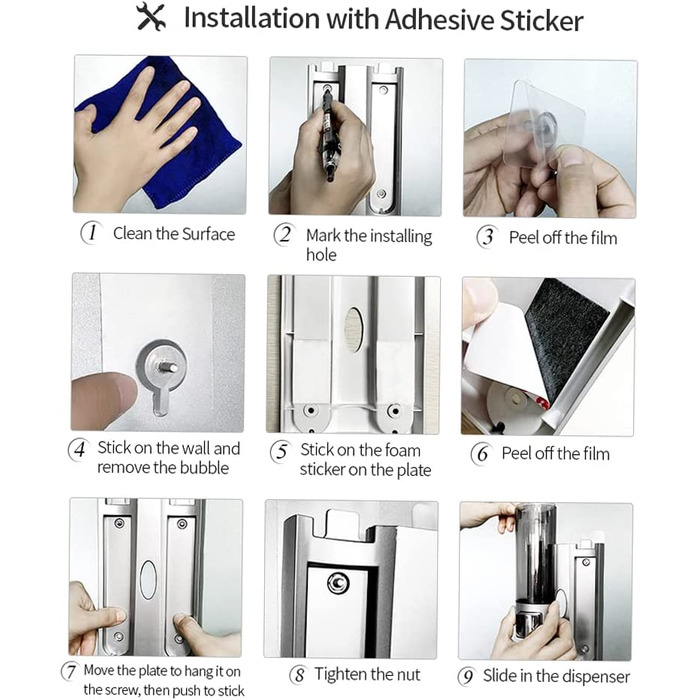 Installation with Adhesive Sticker

1 Clean the Surface

2 Mark the installing hole

3 Peel off the film

4 Stick on the wall and remove the bubble

5 Stick on the foam sticker on the plate

6 Peel off the film

7 Move the plate to hang it on the screw, then push to stick

8 Tighten the nut

9 Slide in the dispenser