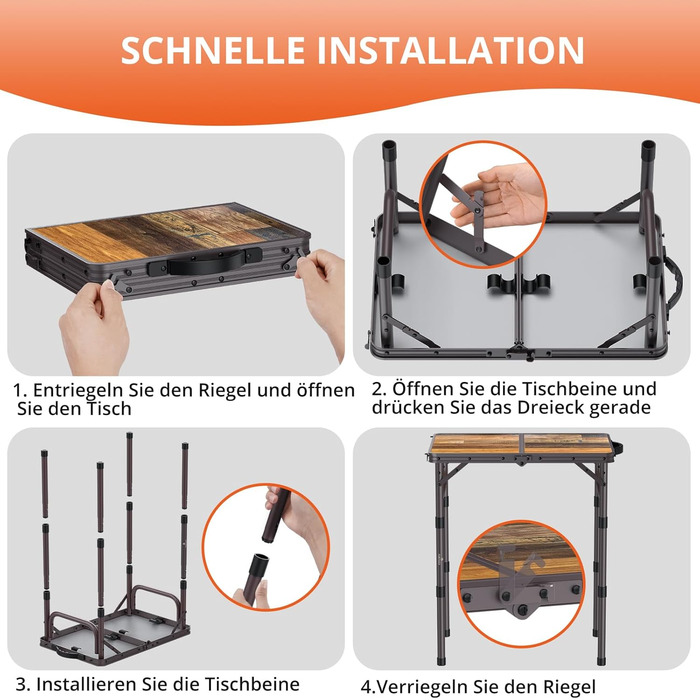 SCHNELLE INSTALLATION

1. Entriegeln Sie den Riegel und öffnen Sie den Tisch

2. Öffnen Sie die Tischbeine und drücken Sie das Dreieck gerade

3. Installieren Sie die Tischbeine

4.Verriegeln Sie den Riegel