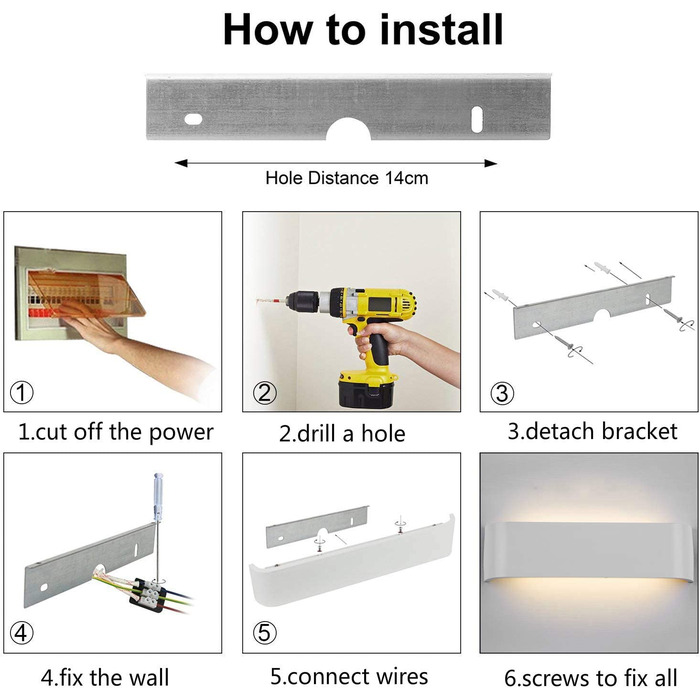 How to install

Hole Distance 14cm

①

1.cut off the power

②

2.drill a hole

③

3.detach bracket

④

4.fix the wall

⑤

5.connect wires

6.screws to fix all