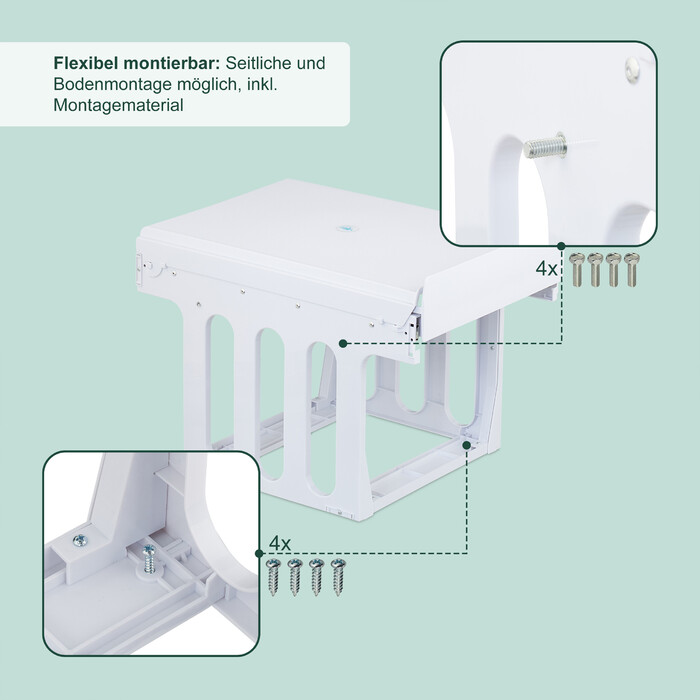 Flexibel montierbar: Seitliche und Bodenmontage möglich, inkl. Montagematerial

4x

4x