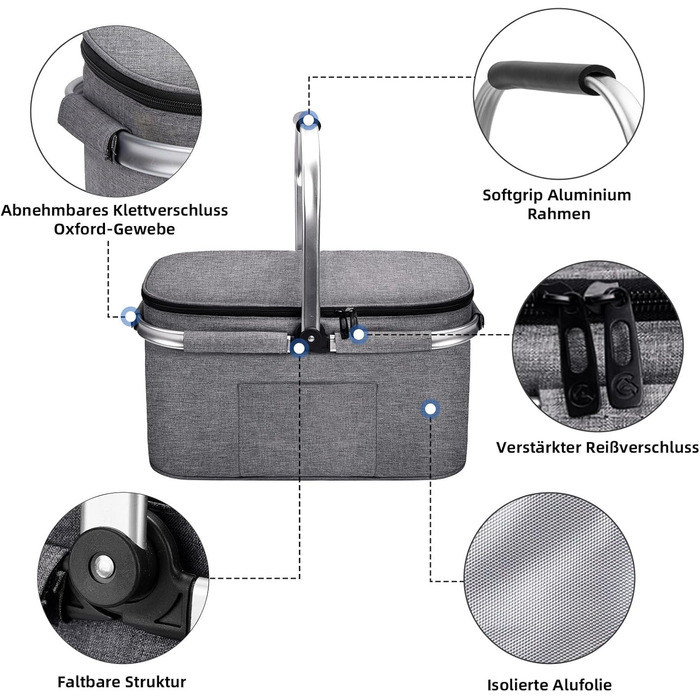 Abnehmbares Klettverschluss Oxford-Gewebe

Softgrip Aluminium Rahmen

Verstärkter Reißverschluss

Faltbare Struktur

Isolierte Alufolie