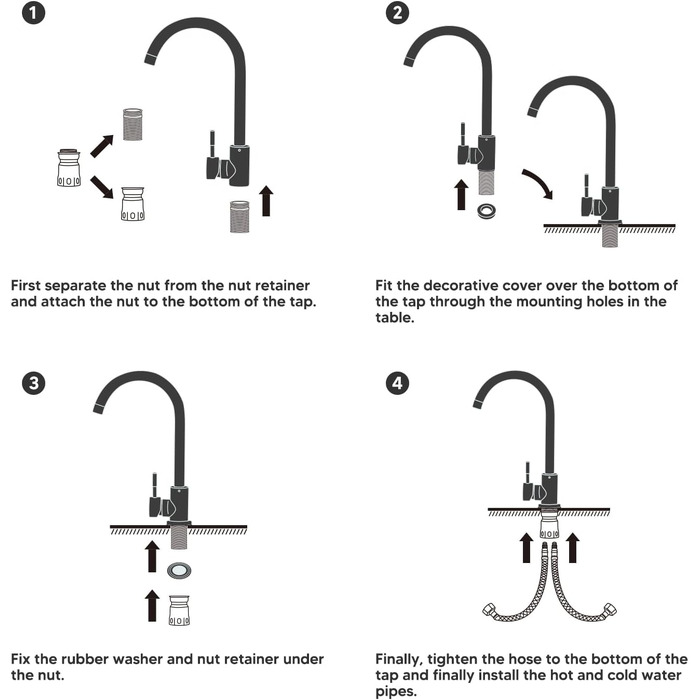 1

First separate the nut from the nut retainer and attach the nut to the bottom of the tap.

2

Fit the decorative cover over the bottom of the tap through the mounting holes in the table.

3

Fix the rubber washer and nut retainer under the nut.

4

Finally, tighten the hose to the bottom of the tap and finally install the hot and cold water pipes.