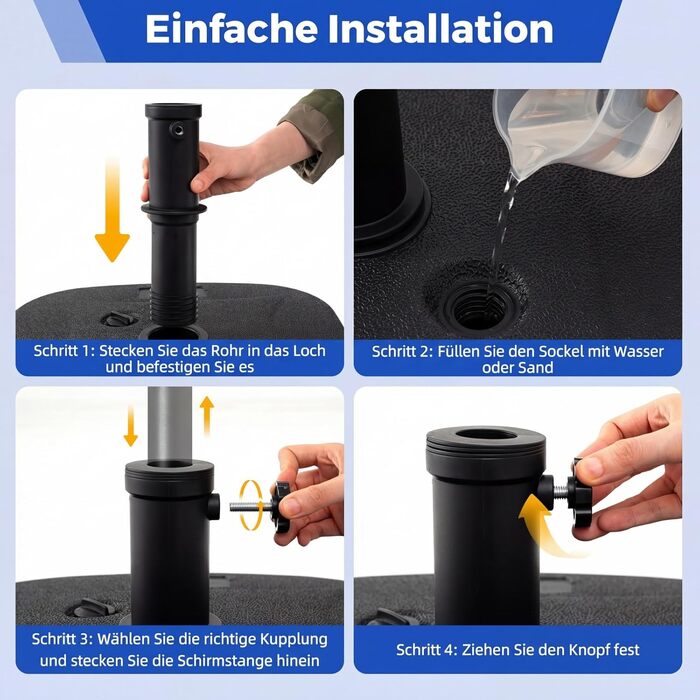 Einfache Installation

Schritt 1: Stecken Sie das Rohr in das Loch und befestigen Sie es

Schritt 2: Füllen Sie den Sockel mit Wasser oder Sand

Schritt 3: Wählen Sie die richtige Kupplung und stecken Sie die Schirmstange hinein

Schritt 4: Ziehen Sie den Knopf fest