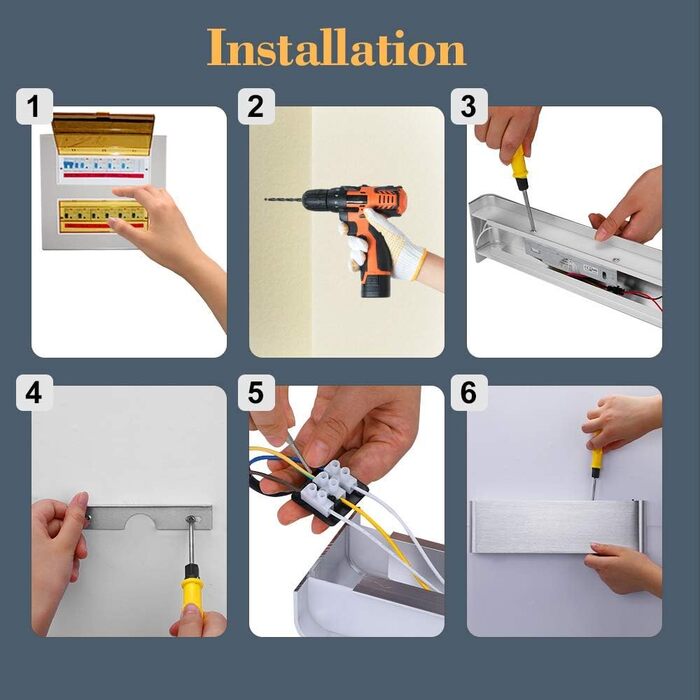 Installation

1

2

3

4

5

6