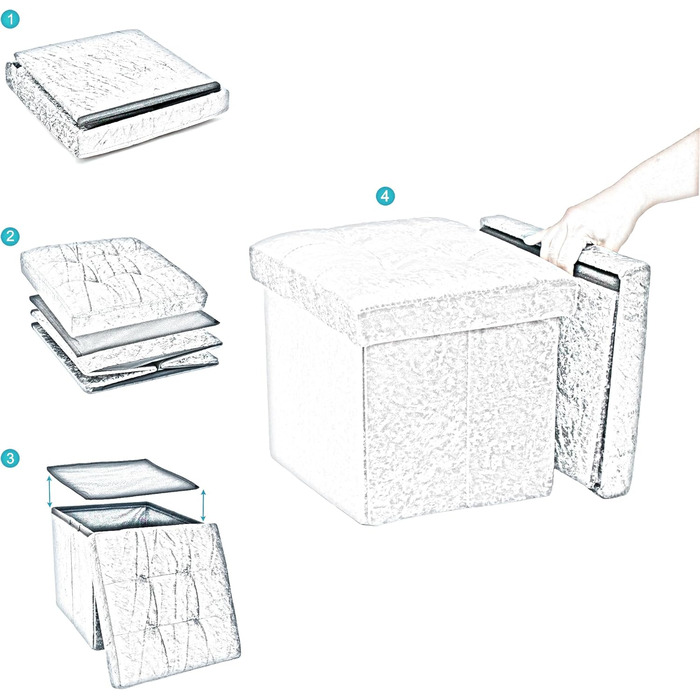 1
2
3
4