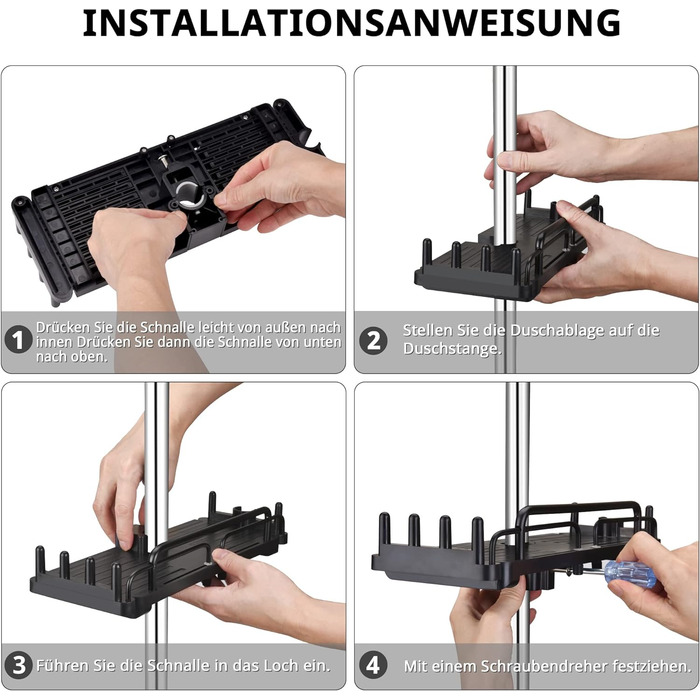 INSTALLATIONSANWEISUNG

1 Drücken Sie die Schnalle leicht von außen nach innen Drücken Sie dann die Schnalle von unten nach oben.

2 Stellen Sie die Duschablage auf die Duschstange.

3 Führen Sie die Schnalle in das Loch ein.

4 Mit einem Schraubendreher festziehen.