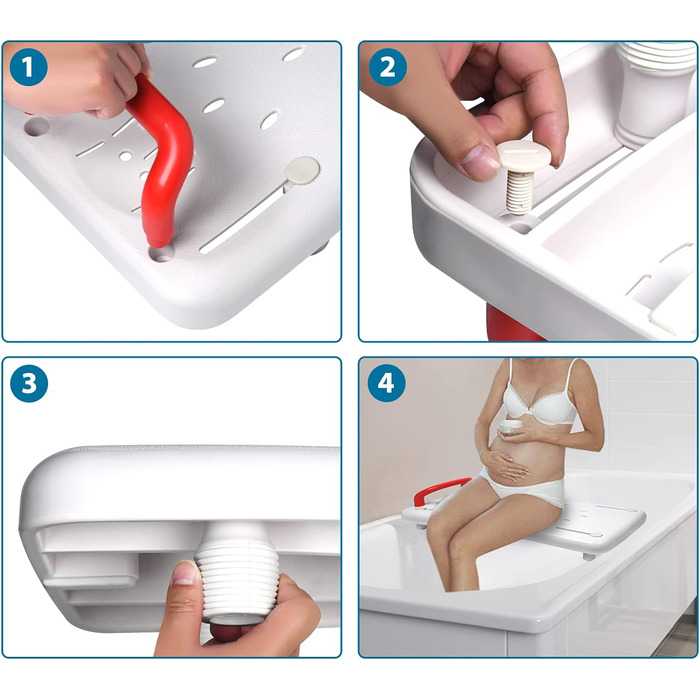 1

2

3

4