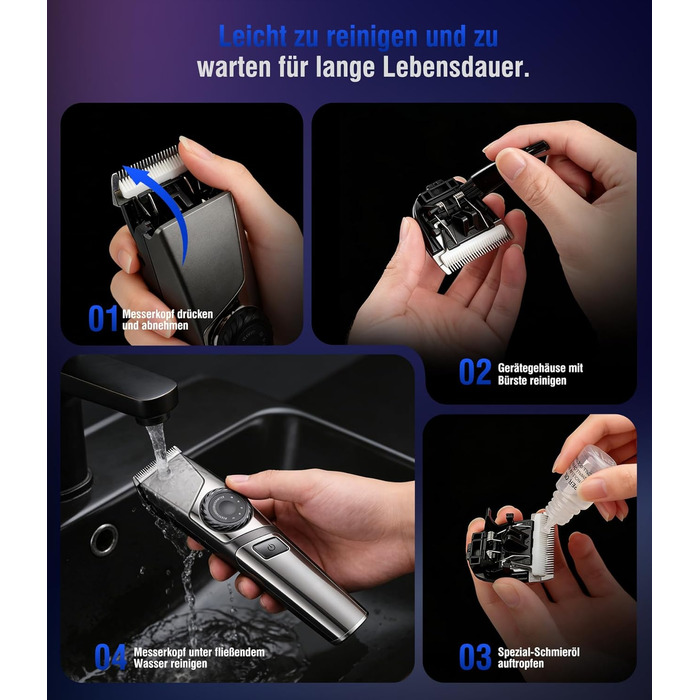 Leicht zu reinigen und zu warten für lange Lebensdauer.

01 Messerkopf drücken und abnehmen

02 Gerätegehäuse mit Bürste reinigen

04 Messerkopf unter fließendem Wasser reinigen

03 Spezial-Schmieröl auftropfen