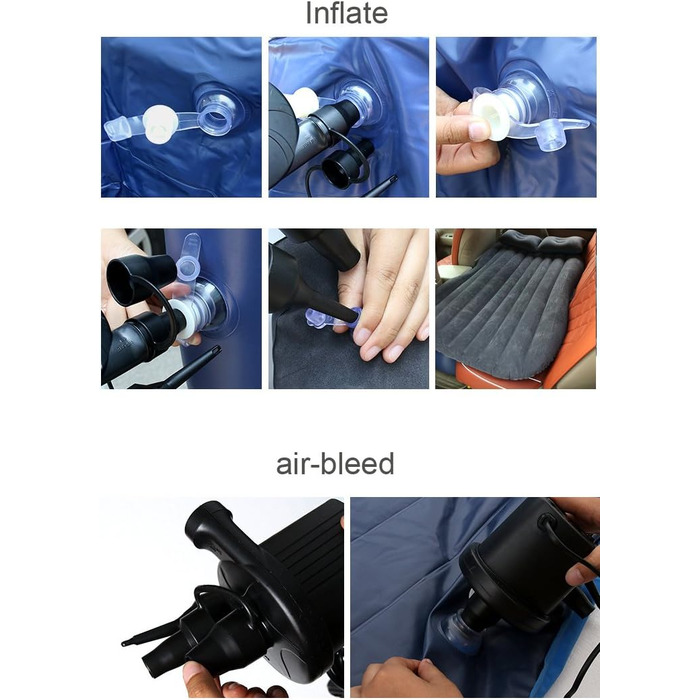 Inflate

air-bleed