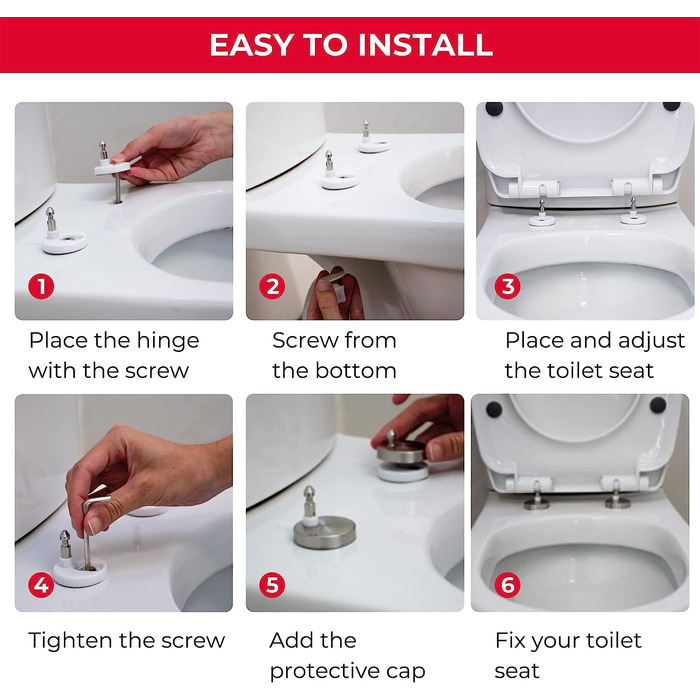 EASY TO INSTALL

1

Place the hinge with the screw

2

Screw from the bottom

3

Place and adjust the toilet seat

4

Tighten the screw

5

Add the protective cap

6

Fix your toilet seat