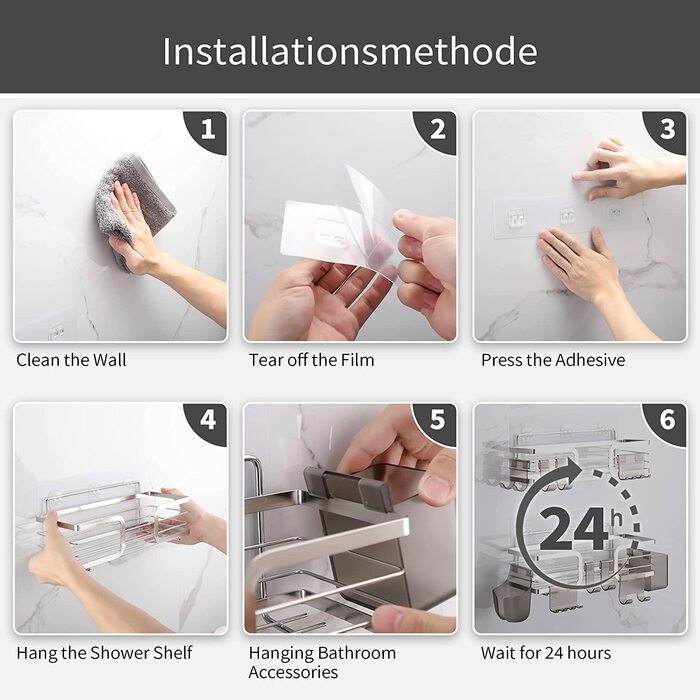 Installationsmethode

1

Clean the Wall

2

Tear off the Film

3

Press the Adhesive

4

Hang the Shower Shelf

5

Hanging Bathroom Accessories

6

24h

Wait for 24 hours