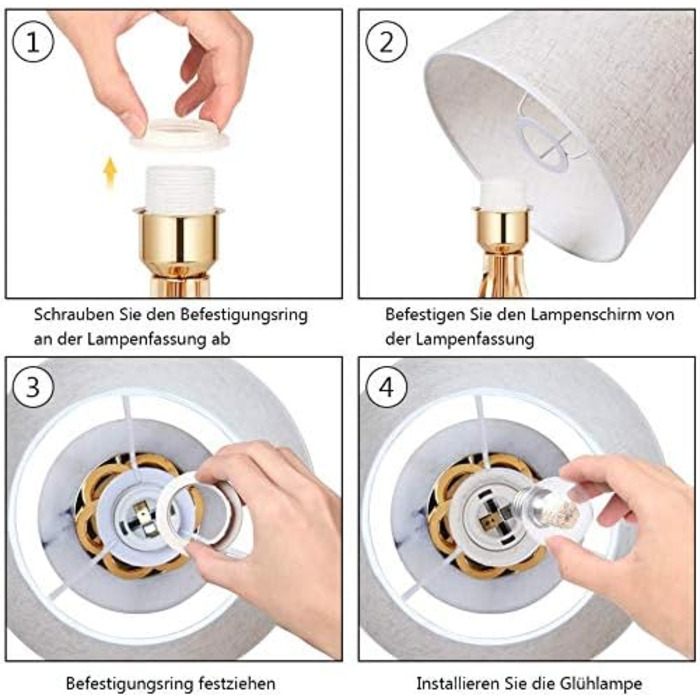 1

Schrauben Sie den Befestigungsring an der Lampenfassung ab

2

Befestigen Sie den Lampenschirm von der Lampenfassung

3

Befestigungsring festziehen

4

Installieren Sie die Glühlampe