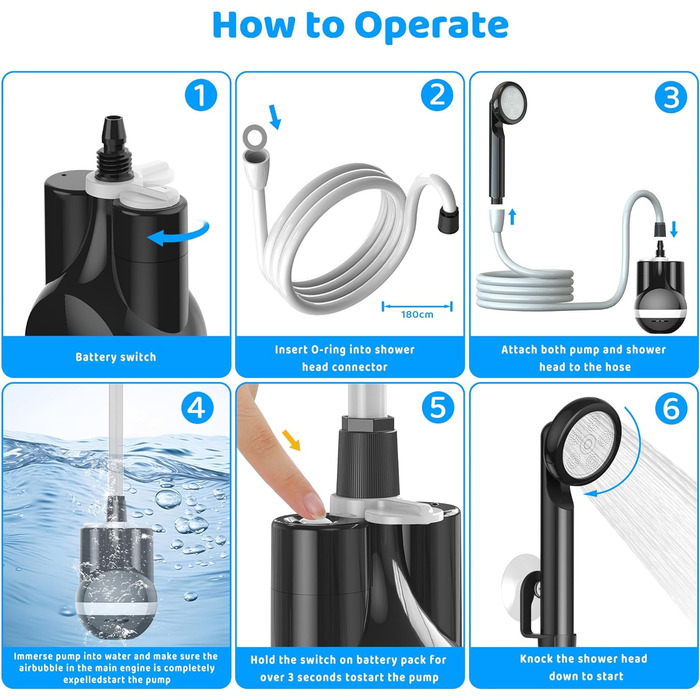 How to Operate

1

Battery switch

2

180cm

Insert O-ring into shower head connector

3

Attach both pump and shower head to the hose

4

Immerse pump into water and make sure the airbubble in the main engine is completely expelledstart the pump

5

Hold the switch on battery pack for over 3 seconds tostart the pump

6

Knock the shower head down to start