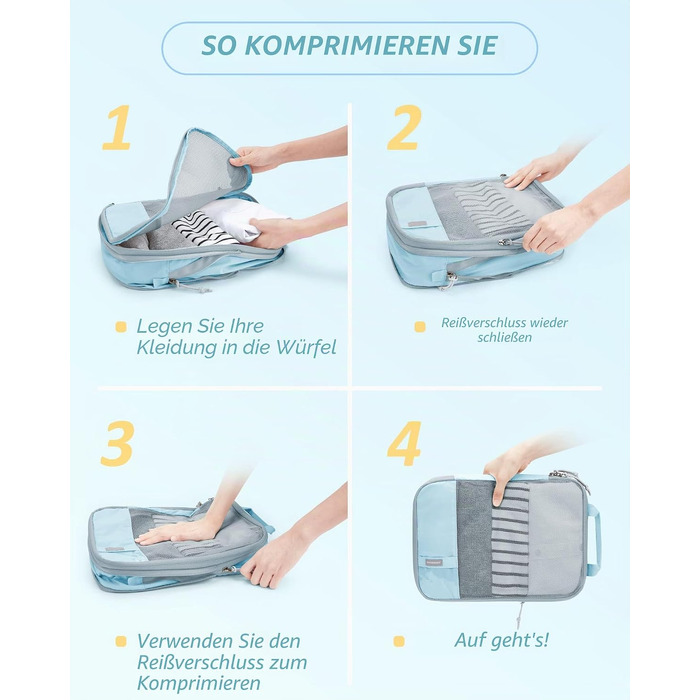 SO KOMPRIMIEREN SIE

1

Legen Sie Ihre Kleidung in die Würfel

2

Reißverschluss wieder schließen

3

Verwenden Sie den Reißverschluss zum Komprimieren

4

Auf geht's!