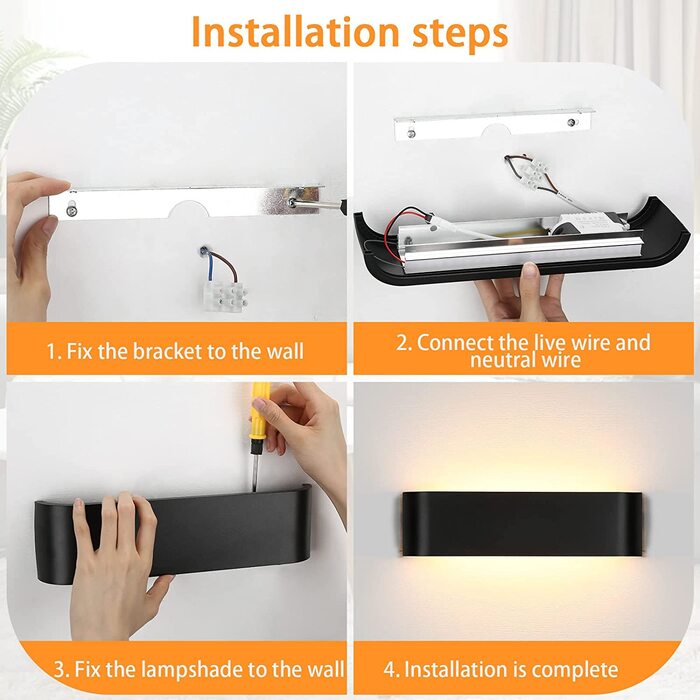 Installation steps

1. Fix the bracket to the wall

2. Connect the live wire and neutral wire

3. Fix the lampshade to the wall

4. Installation is complete