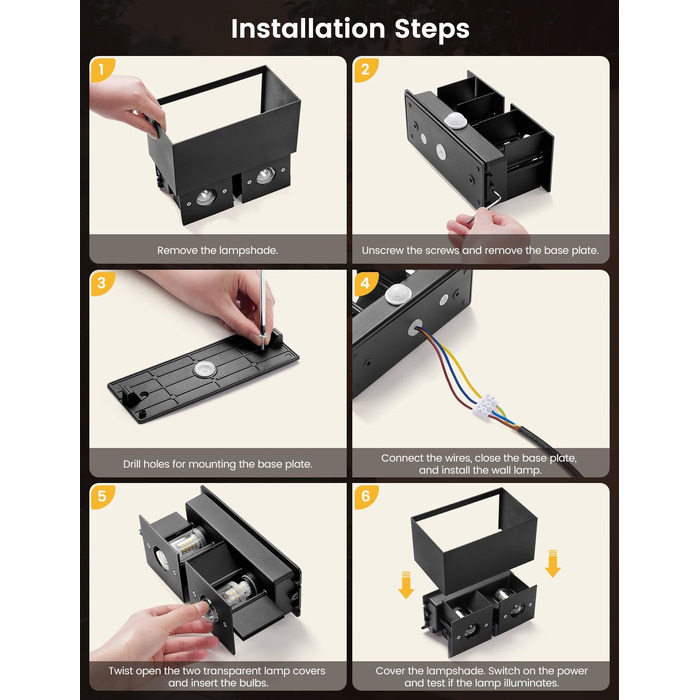 Installation Steps

1

Remove the lampshade.

2

Unscrew the screws and remove the base plate.

3

Drill holes for mounting the base plate.

4

Connect the wires, close the base plate, and install the wall lamp.

5

Twist open the two transparent lamp covers and insert the bulbs.

6

Cover the lampshade. Switch on the power and test if the lamp illuminates.