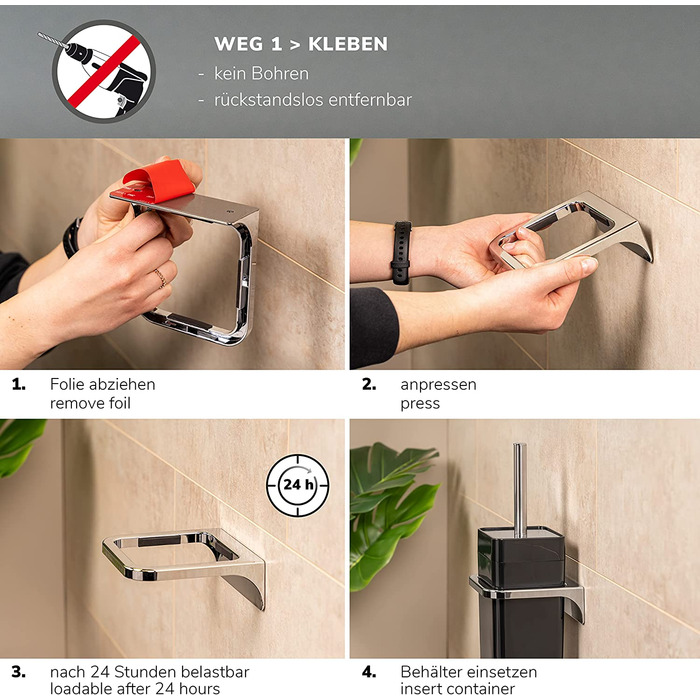 WEG 1 > KLEBEN
- kein Bohren
- rückstandslos entfernbar

1. Folie abziehen
remove foil

2. anpressen
press

24 h

3. nach 24 Stunden belastbar
loadable after 24 hours

4. Behälter einsetzen
insert container