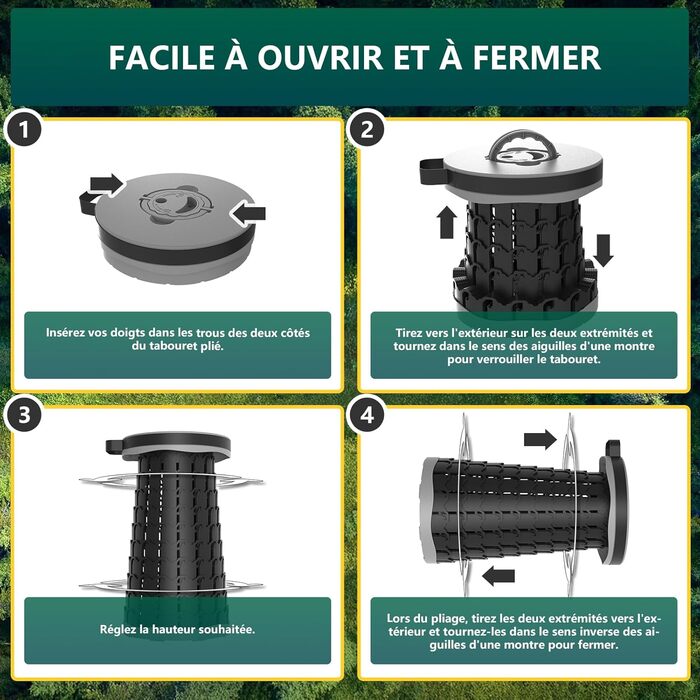 FACILE À OUVRIR ET À FERMER

1

Insérez vos doigts dans les trous des deux côtés du tabouret plié.

2

Tirez vers l'extérieur sur les deux extrémités et tournez dans le sens des aiguilles d'une montre pour verrouiller le tabouret.

3

Réglez la hauteur souhaitée.

4

Lors du pliage, tirez les deux extrémités vers l'extérieur et tournez-les dans le sens inverse des aiguilles d'une montre pour fermer.