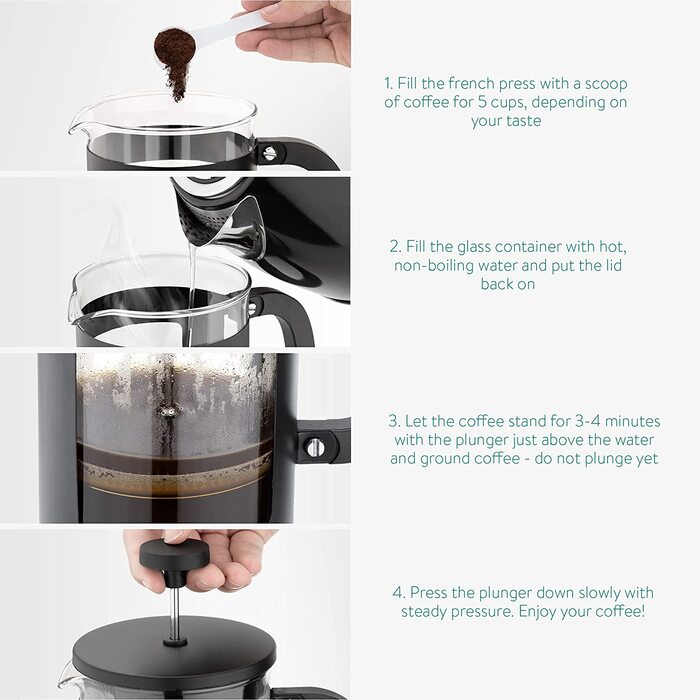 1. Fill the french press with a scoop of coffee for 5 cups, depending on your taste

2. Fill the glass container with hot, non-boiling water and put the lid back on

3. Let the coffee stand for 3-4 minutes with the plunger just above the water and ground coffee - do not plunge yet

4. Press the plunger down slowly with steady pressure. Enjoy your coffee!