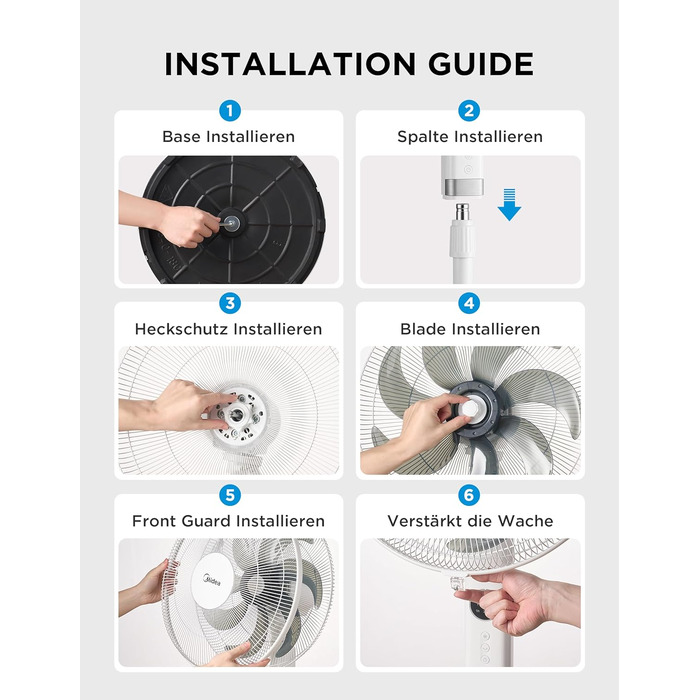 INSTALLATION GUIDE

1
Base Installieren

2
Spalte Installieren

3
Heckschutz Installieren

4
Blade Installieren

5
Front Guard Installieren

Midea

6
Verstärkt die Wache