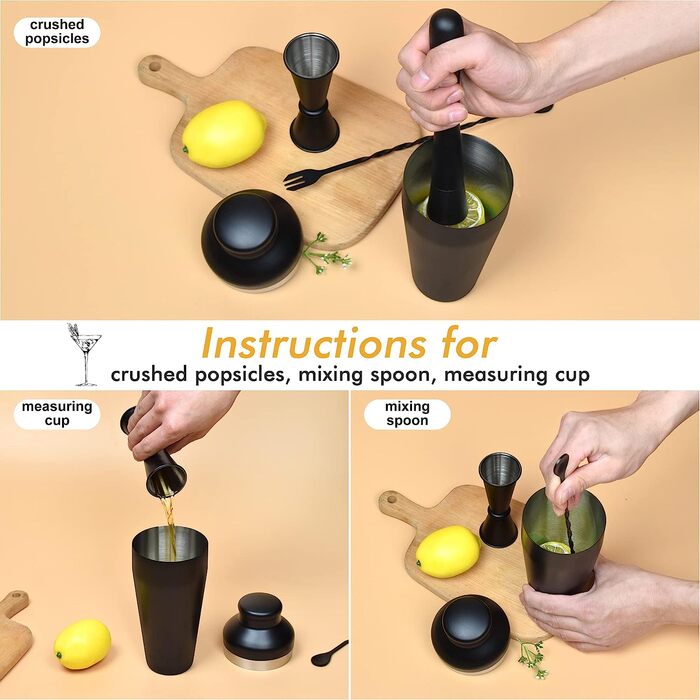 crushed popsicles

Instructions for
crushed popsicles, mixing spoon, measuring cup

measuring cup

mixing spoon