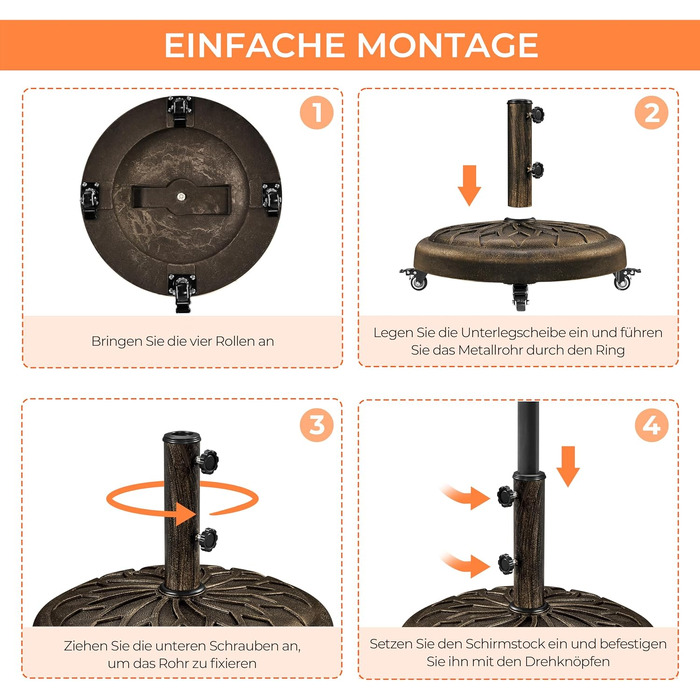 EINFACHE MONTAGE

1

Bringen Sie die vier Rollen an

2

Legen Sie die Unterlegscheibe ein und führen Sie das Metallrohr durch den Ring

3

Ziehen Sie die unteren Schrauben an, um das Rohr zu fixieren

4

Setzen Sie den Schirmstock ein und befestigen Sie ihn mit den Drehknöpfen