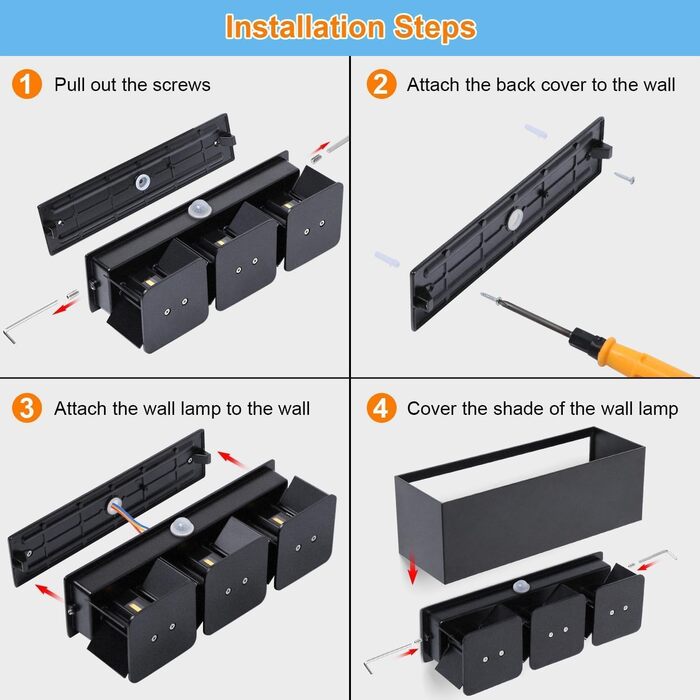 Installation Steps

1 Pull out the screws

2 Attach the back cover to the wall

3 Attach the wall lamp to the wall

4 Cover the shade of the wall lamp