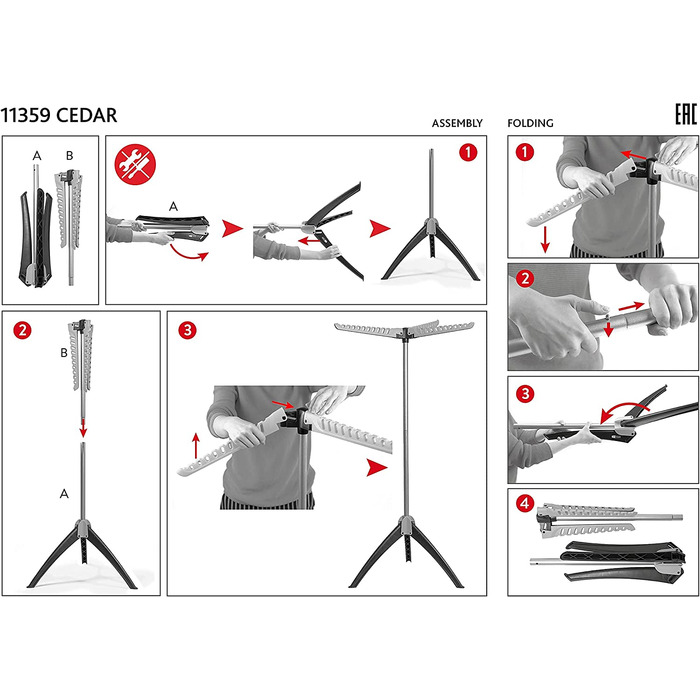 11359 CEDAR

ASSEMBLY

FOLDING

EAC

A

B

A

1

2

B

A

3

1

2

3

4