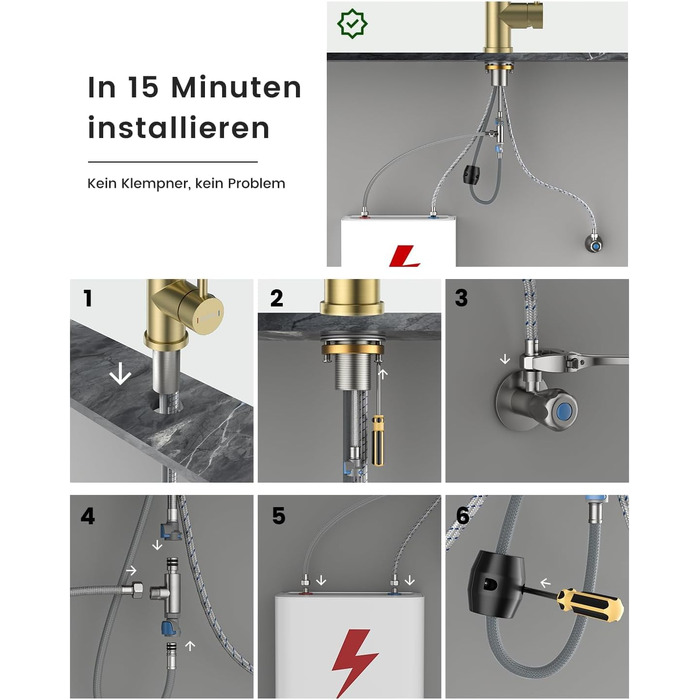 In 15 Minuten installieren

Kein Klempner, kein Problem

1

2

3

4

5

6