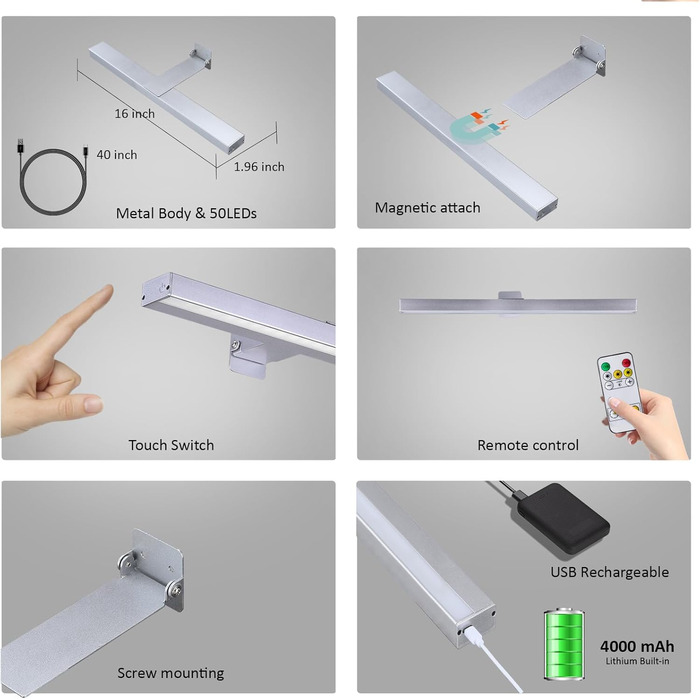 16 inch

40 inch

1.96 inch

Metal Body & 50LEDs

Magnetic attach

Touch Switch

Remote control

Screw mounting

USB Rechargeable

4000 mAh
Lithium Built-in