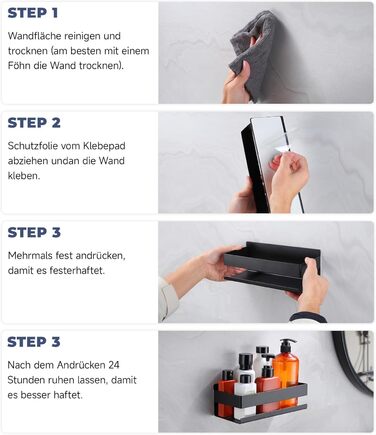 STEP 1

Wandfläche reinigen und trocknen (am besten mit einem Föhn die Wand trocknen).

STEP 2

Schutzfolie vom Klebepad abziehen undan die Wand kleben.

STEP 3

Mehrmals fest andrücken, damit es festerhaftet.

STEP 3

Nach dem Andrücken 24 Stunden ruhen lassen, damit es besser haftet.