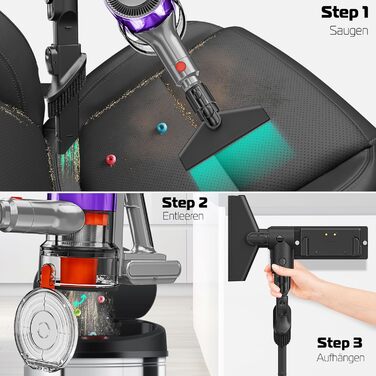 Step 1
Saugen

Step 2
Entleeren

Step 3
Aufhängen