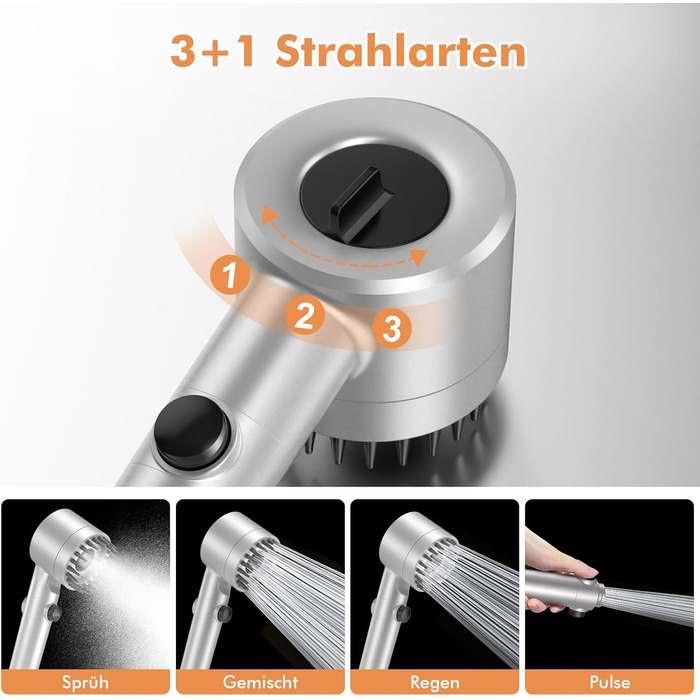 3+1 Strahlarten

1
2
3

Sprüh
Gemischt
Regen
Pulse