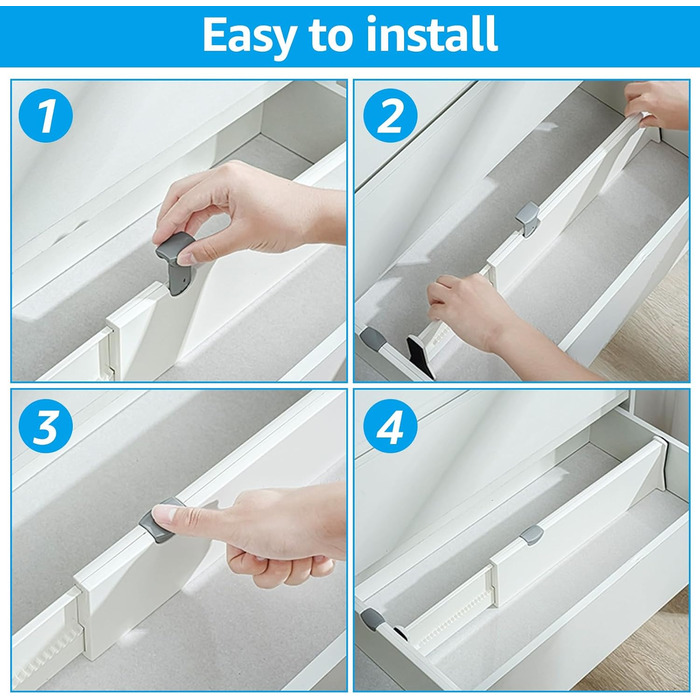 Easy to install

1

2

3

4