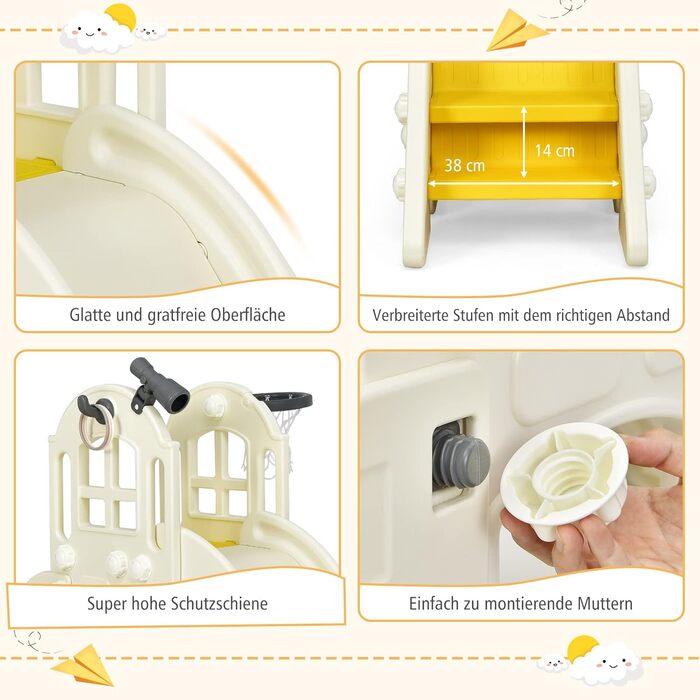 Glatte und gratfreie Oberfläche

14 cm
38 cm

Verbreiterte Stufen mit dem richtigen Abstand

Super hohe Schutzschiene

Einfach zu montierende Muttern