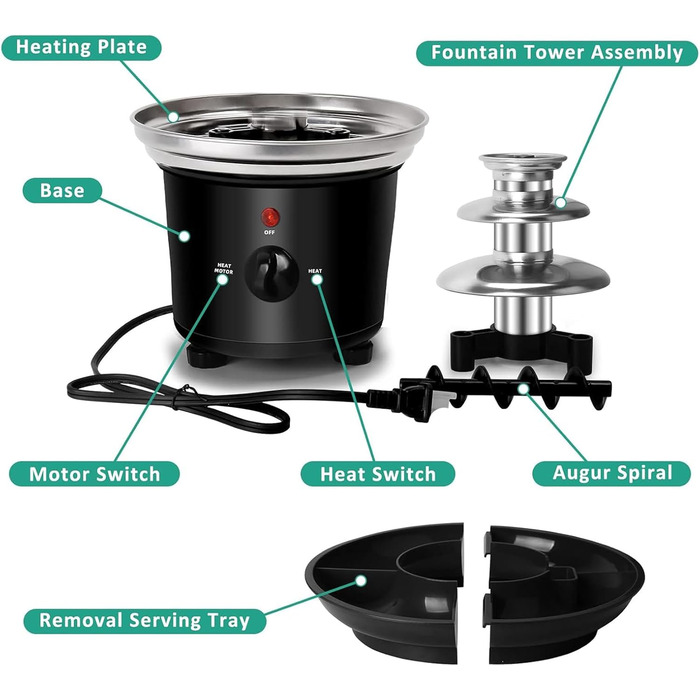 Heating Plate

Fountain Tower Assembly

Base

OFF

HEAT MOTOR

HEAT

Motor Switch

Heat Switch

Augur Spiral

Removal Serving Tray