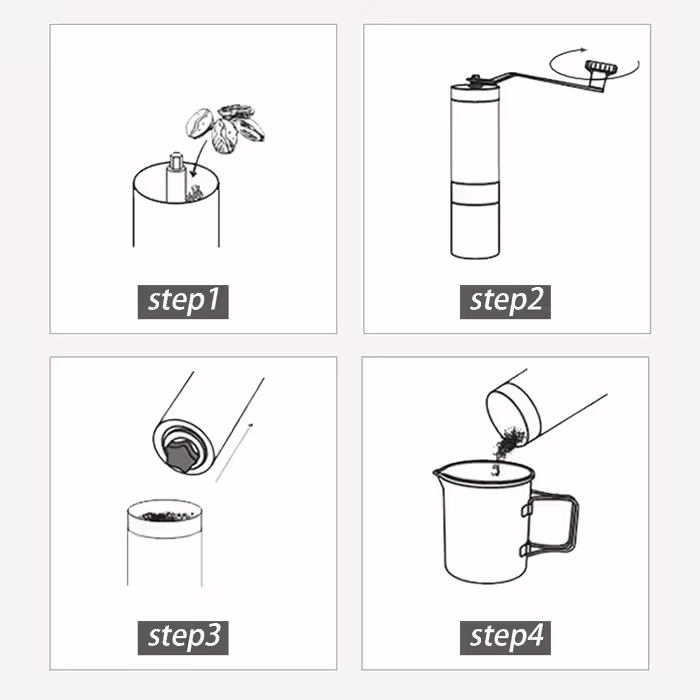 step1

step2

step3

step4