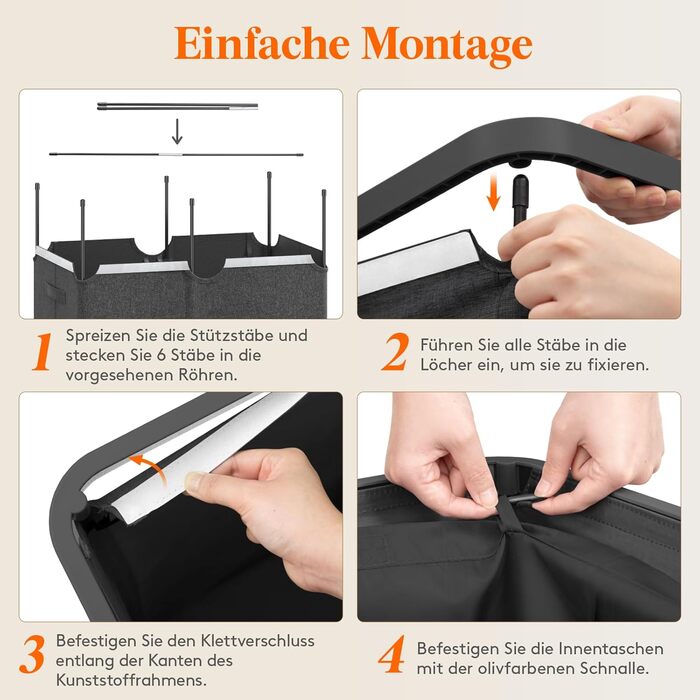 Einfache Montage

1 Spreizen Sie die Stützstäbe und stecken Sie 6 Stäbe in die vorgesehenen Röhren.

2 Führen Sie alle Stäbe in die Löcher ein, um sie zu fixieren.

3 Befestigen Sie den Klettverschluss entlang der Kanten des Kunststoffrahmens.

4 Befestigen Sie die Innentaschen mit der olivfarbenen Schnalle.