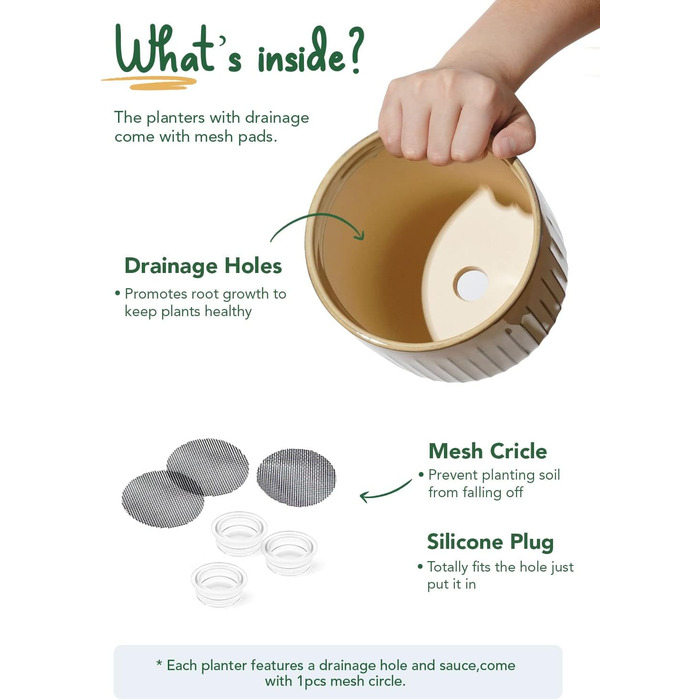 What's inside?

The planters with drainage come with mesh pads.

Drainage Holes

• Promotes root growth to keep plants healthy

Mesh Cricle

• Prevent planting soil from falling off

Silicone Plug

• Totally fits the hole just put it in

* Each planter features a drainage hole and sauce,come with 1pcs mesh circle.