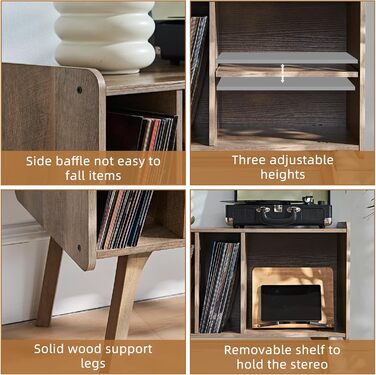 Side baffle not easy to fall items

Three adjustable heights

Solid wood support legs

Removable shelf to hold the stereo