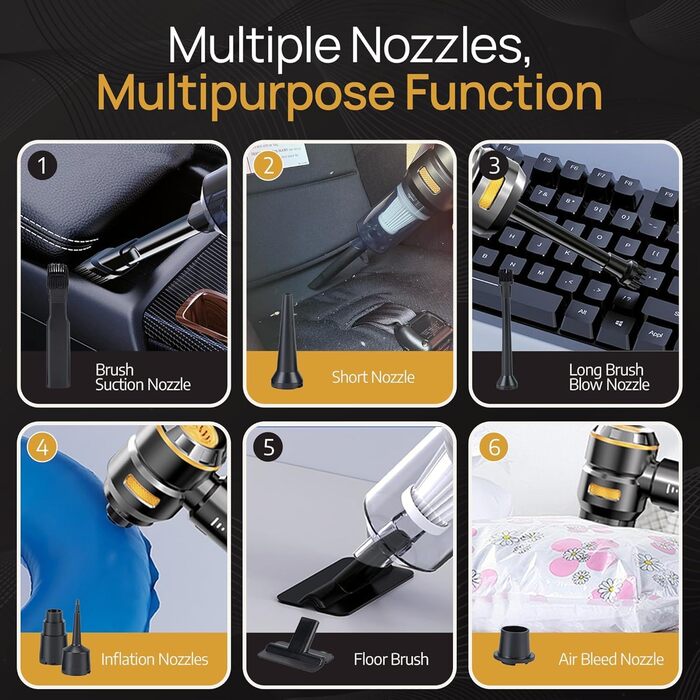 Multiple Nozzles,
Multipurpose Function

1
Brush
Suction Nozzle

2
Short Nozzle

3
Long Brush
Blow Nozzle

4
Inflation Nozzles

5
Floor Brush

6
Air Bleed Nozzle