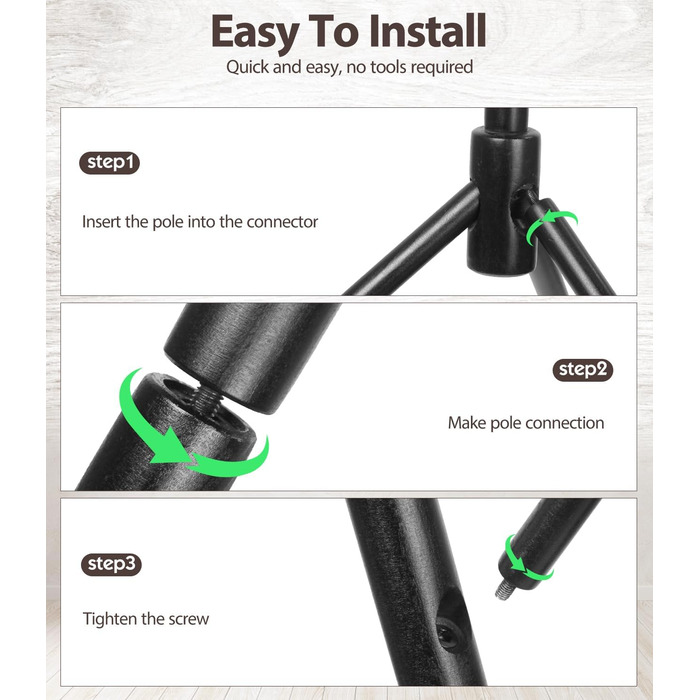 Easy To Install
Quick and easy, no tools required

step1

Insert the pole into the connector

step2

Make pole connection

step3

Tighten the screw