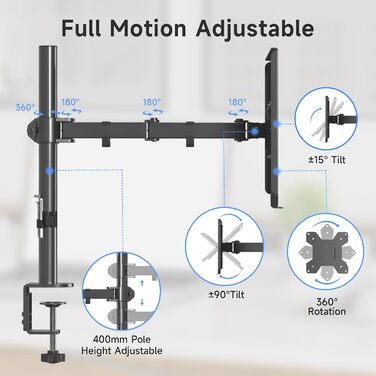 Full Motion Adjustable

360°

180°

180°

180°

±15° Tilt

±90°Tilt

360°
Rotation

400mm Pole
Height Adjustable