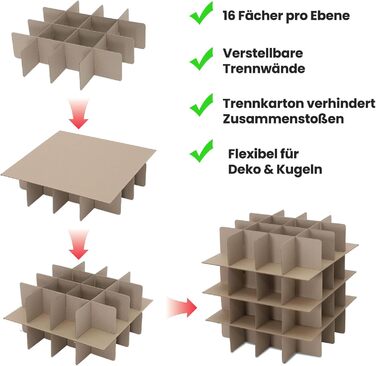 16 Fächer pro Ebene

Verstellbare Trennwände

Trennkarton verhindert Zusammenstoßen

Flexibel für Deko & Kugeln