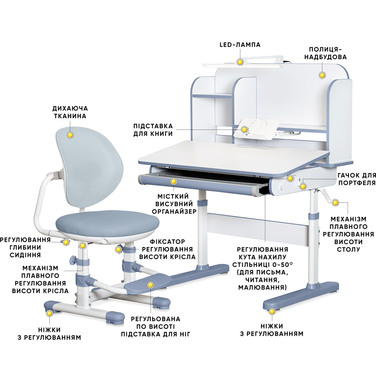 LED-ЛАМПА

ПОЛИЦЯ-НАДБУДОВА

ДИХАЮЧА ТКАНИНА

ПІДСТАВКА ДЛЯ КНИГИ

ГАЧОК ДЛЯ ПОРТФЕЛЯ

МІСТКИЙ ВИСУВНИЙ ОРГАНАЙЗЕР

МЕХАНІЗМ ПЛАВНОГО РЕГУЛЮВАННЯ ВИСОТИ СТОЛУ

РЕГУЛЮВАННЯ ГЛИБИНИ СИДІННЯ

ФІКСАТОР РЕГУЛЮВАННЯ ВИСОТИ КРІСЛА

РЕГУЛЮВАННЯ КУТА НАХИЛУ СТІЛЬНИЦІ 0-50° (ДЛЯ ПИСЬМА, ЧИТАННЯ, МАЛЮВАННЯ)

МЕХАНІЗМ ПЛАВНОГО РЕГУЛЮВАННЯ ВИСОТИ КРІСЛА

НІЖКИ З РЕГУЛЮВАННЯМ

РЕГУЛЬОВАНА ПО ВИСОТІ ПІДСТАВКА ДЛЯ НІГ

НІЖКИ З РЕГУЛЮВАННЯМ