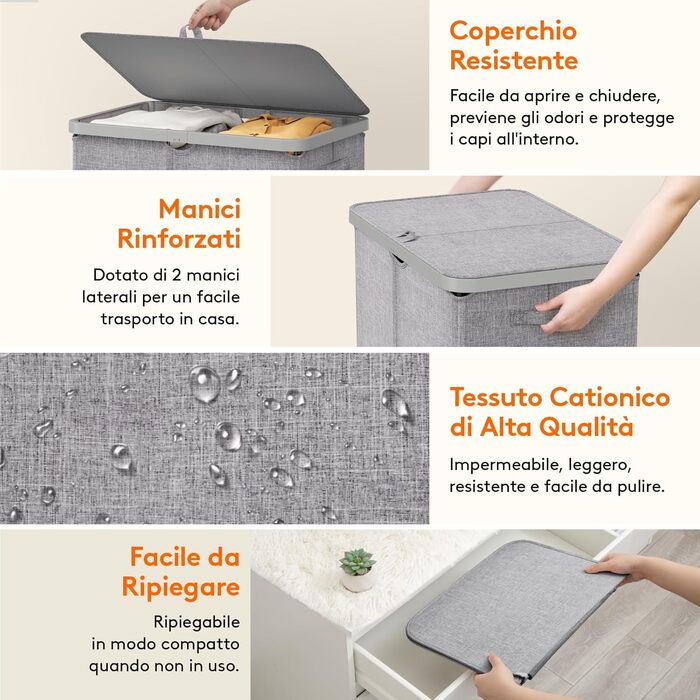 Coperchio Resistente

Facile da aprire e chiudere, previene gli odori e protegge i capi all'interno.

Manici Rinforzati

Dotato di 2 manici laterali per un facile trasporto in casa.

Tessuto Cationico di Alta Qualità

Impermeabile, leggero, resistente e facile da pulire.

Facile da Ripiegare

Ripiegabile in modo compatto quando non in uso.