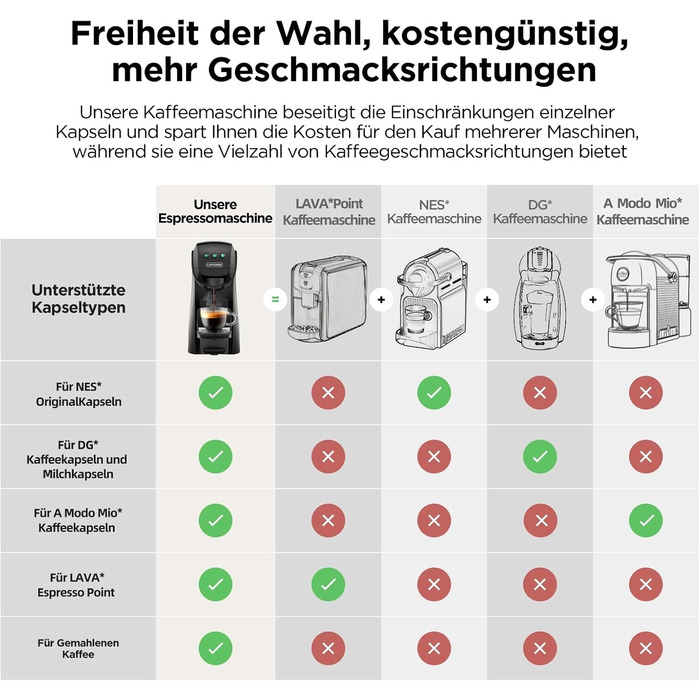 Freiheit der Wahl, kostengünstig, mehr Geschmacksrichtungen

Unsere Kaffeemaschine beseitigt die Einschränkungen einzelner Kapseln und spart Ihnen die Kosten für den Kauf mehrerer Maschinen, während sie eine Vielzahl von Kaffeegeschmacksrichtungen bietet

| | Unsere Espressomaschine | LAVA*Point Kaffeemaschine | NES* Kaffeemaschine | DG* Kaffeemaschine | A Modo Mio* Kaffeemaschine |
|---|---|---|---|---|---|
| Unterstützte Kapseltypen | = | + | + | + | |
| Für NES* OriginalKapseln | ✓ | ✗ | ✓ | ✗ | ✗ |
| Für DG* Kaffeekapseln und Milchkapseln | ✓ | ✗ | ✗ | ✓ | ✗ |
| Für A Modo Mio* Kaffeekapseln | ✓ | ✗ | ✗ | ✗ | ✓ |
| Für LAVA* Espresso Point | ✓ | ✓ | ✗ | ✗ | ✗ |
| Für Gemahlenen Kaffee | ✓ | ✗ | ✗ | ✗ | ✗ |