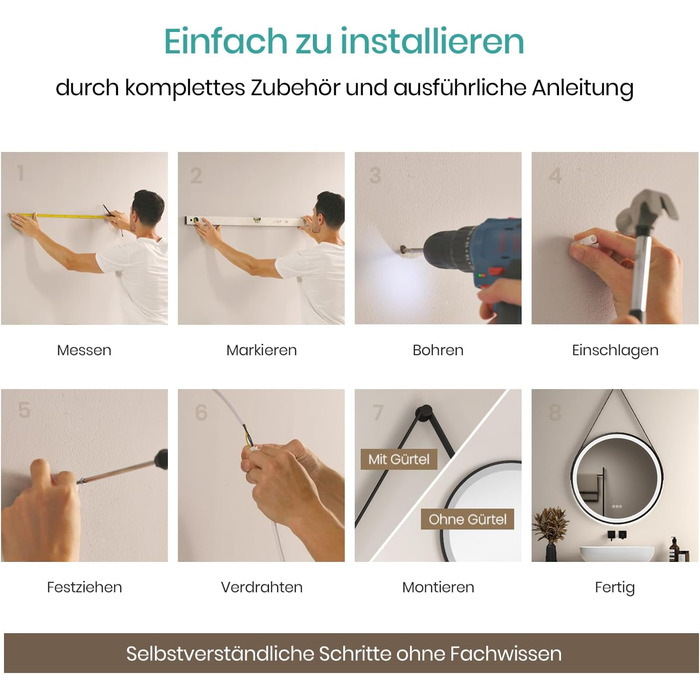 Einfach zu installieren

durch komplettes Zubehör und ausführliche Anleitung

1

Messen

2

Markieren

3

Bohren

4

Einschlagen

5

Festziehen

6

Verdrahten

7

Mit Gürtel

Ohne Gürtel

Montieren

8

Fertig

Selbstverständliche Schritte ohne Fachwissen