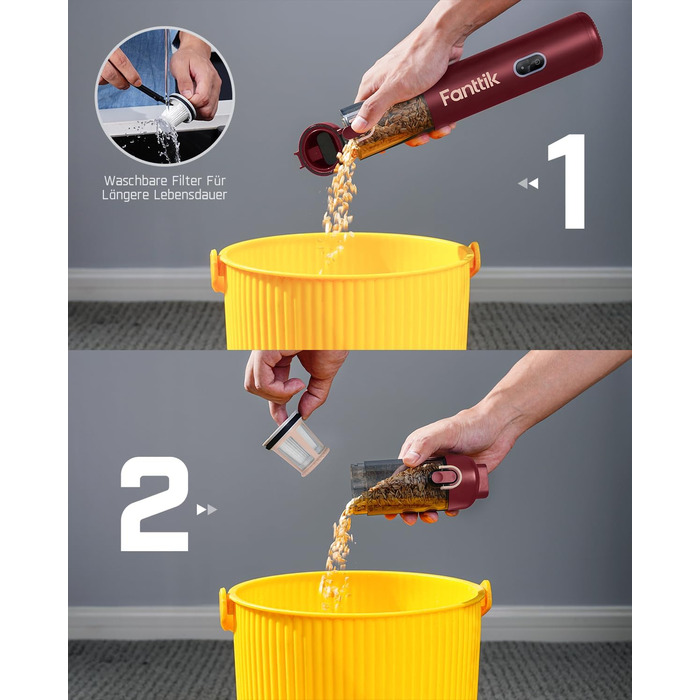 Waschbare Filter Für Längere Lebensdauer

Fanttik

1

2