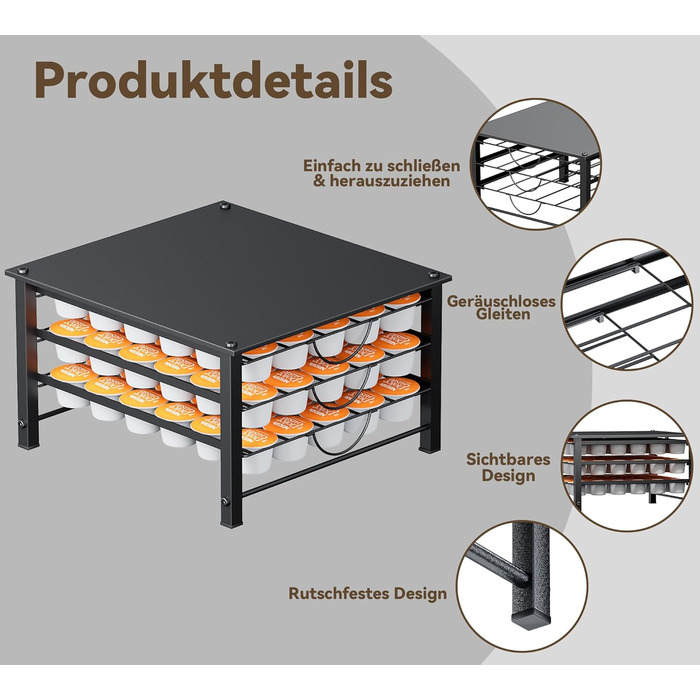 Produktdetails

Einfach zu schließen & herauszuziehen

Geräuschloses Gleiten

Sichtbares Design

Rutschfestes Design